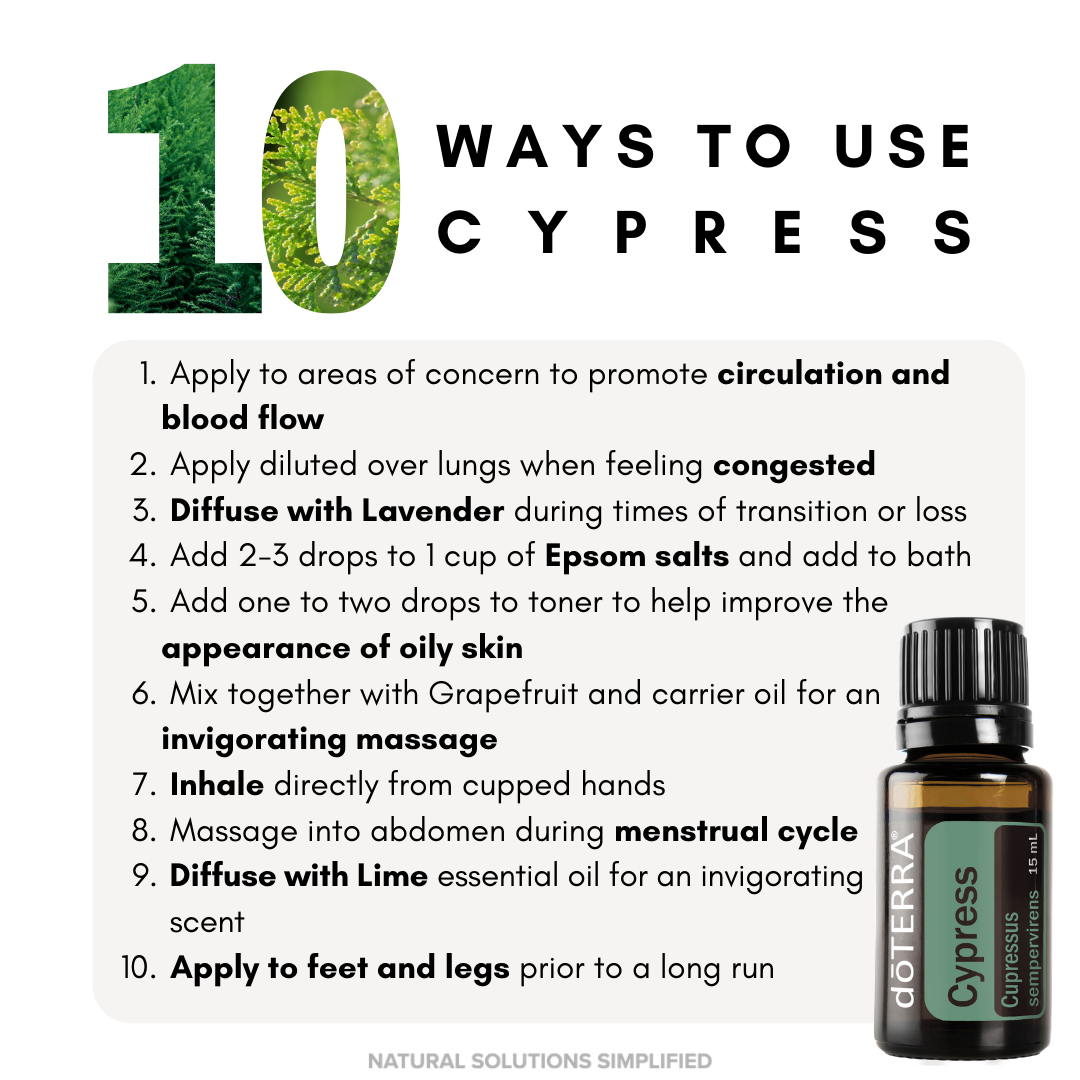 10 WAYS TO USE CYPRESS

1. Apply to areas of concern to promote circulation and blood flow
2. Apply diluted over lungs when feeling congested
3. Diffuse with Lavender during times of transition or loss
4. Add 2-3 drops to 1 cup of Epsom salts and add to bath
5. Add one to two drops to toner to help improve the appearance of oily skin
6. Mix together with Grapefruit and carrier oil for an invigorating massage
7. Inhale directly from cupped hands
8. Massage into abdomen during menstrual cycle
9. Diffuse with Lime essential oil for an invigorating scent
10. Apply to feet and legs prior to a long run

dōTERRA®
Cypress
Cupressus sempervirens
15 mL

NATURAL SOLUTIONS SIMPLIFIED